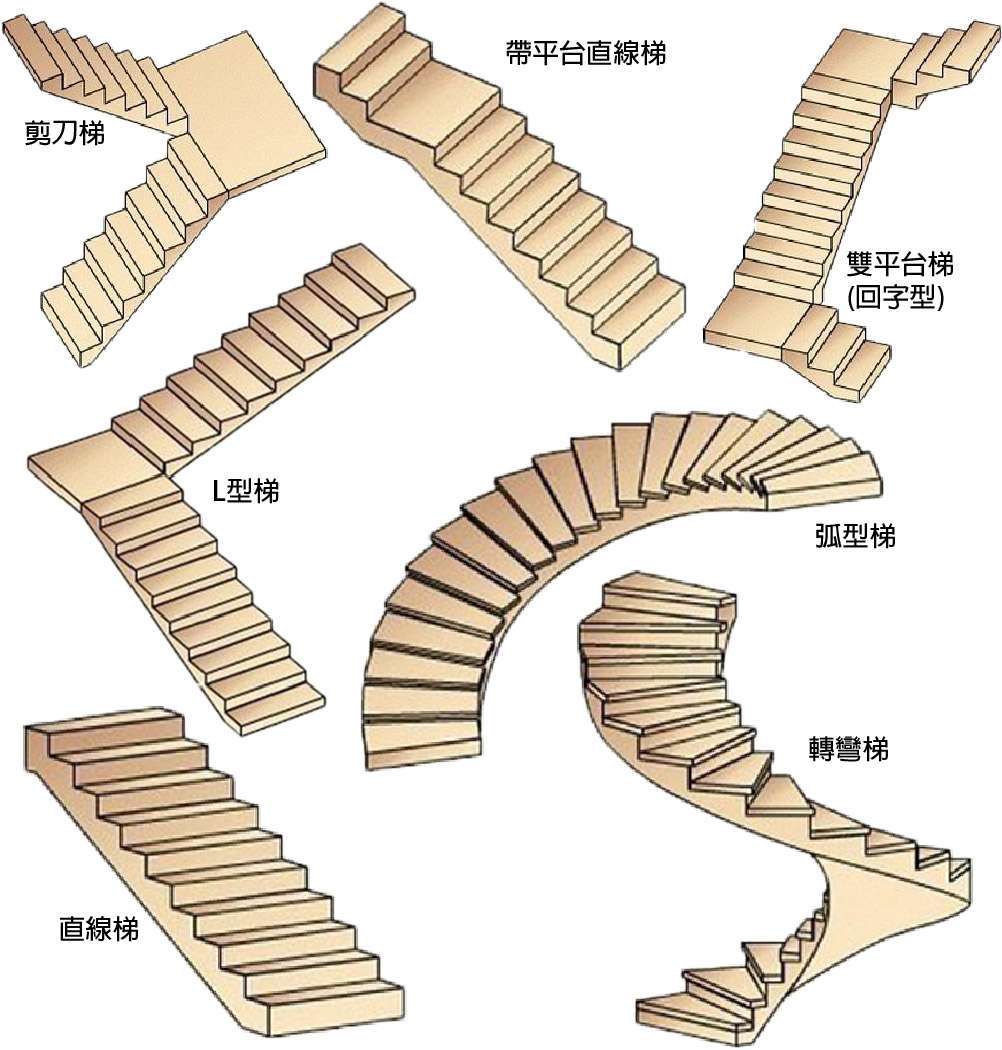 剪刀梯

帶平台直線梯

雙平台梯
(回字型)

L型梯

弧型梯

轉彎梯

直線梯